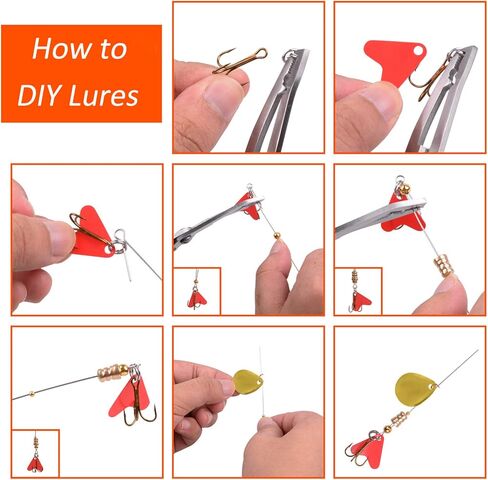 How to DIY Lures