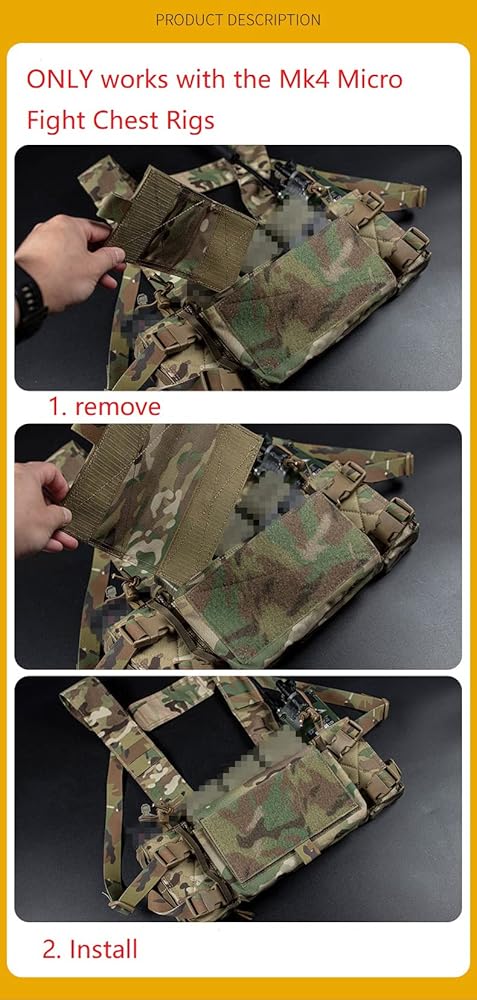 PRODUCT DESCRIPTION

ONLY works with the Mk4 Micro Fight Chest Rigs

1. remove

2. Install