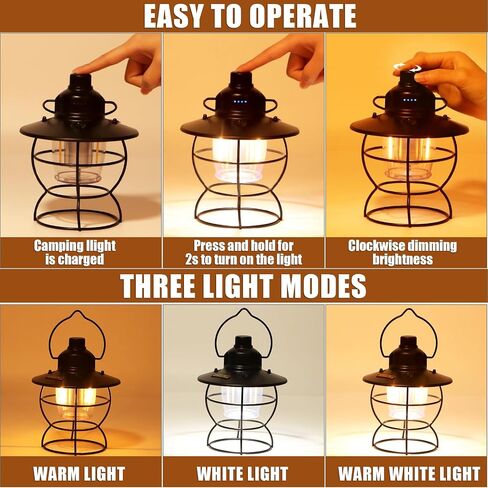 EASY TO OPERATE

Camping llight is charged

Press and hold for 2s to turn on the light

Clockwise dimming brightness

THREE LIGHT MODES

WARM LIGHT

WHITE LIGHT

WARM WHITE LIGHT