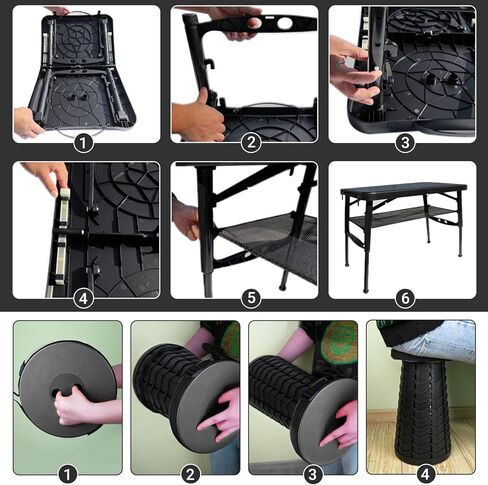 1
2
3
4
5
6
1
2
3
4