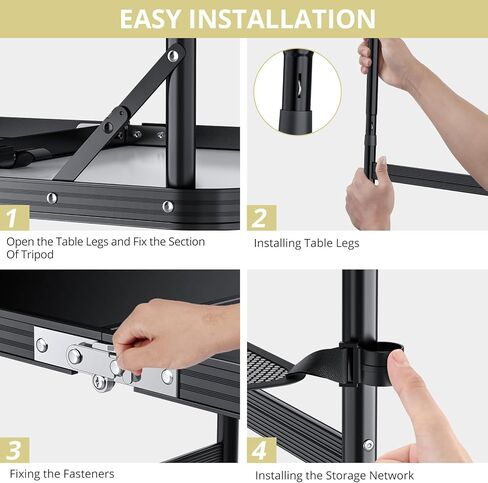 EASY INSTALLATION

1

Open the Table Legs and Fix the Section Of Tripod

2

Installing Table Legs

3

Fixing the Fasteners

4

Installing the Storage Network