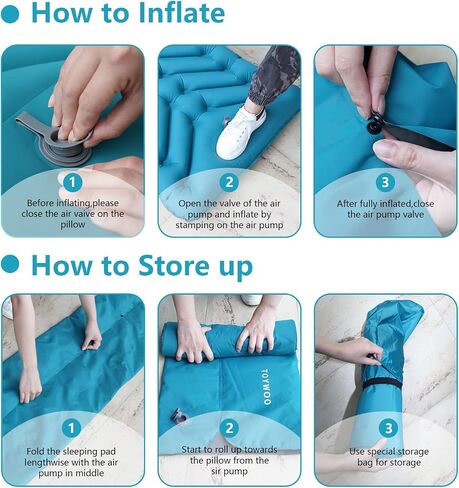 • How to Inflate

1

Before inflating,please close the air vaive on the pillow

2

Open the valve of the air pump and inflate by stamping on the air pump

3

After fully inflated,close the air pump valve

• How to Store up

1

Fold the sleeping pad lengthwise with the air pump in middle

TOYWOO

2

Start to roll up towards the pillow from the sir pump

3

Use special storage bag for storage