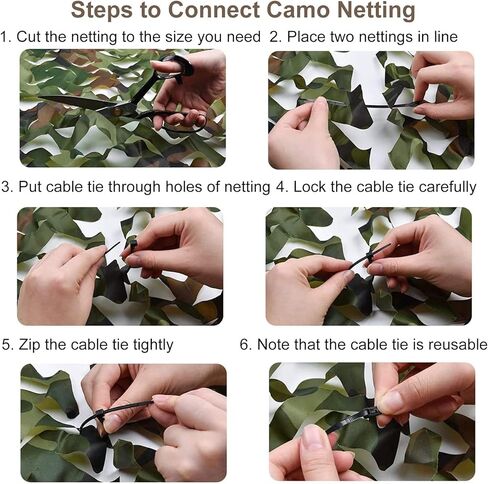 Steps to Connect Camo Netting

1. Cut the netting to the size you need

2. Place two nettings in line

3. Put cable tie through holes of netting

4. Lock the cable tie carefully

5. Zip the cable tie tightly

6. Note that the cable tie is reusable