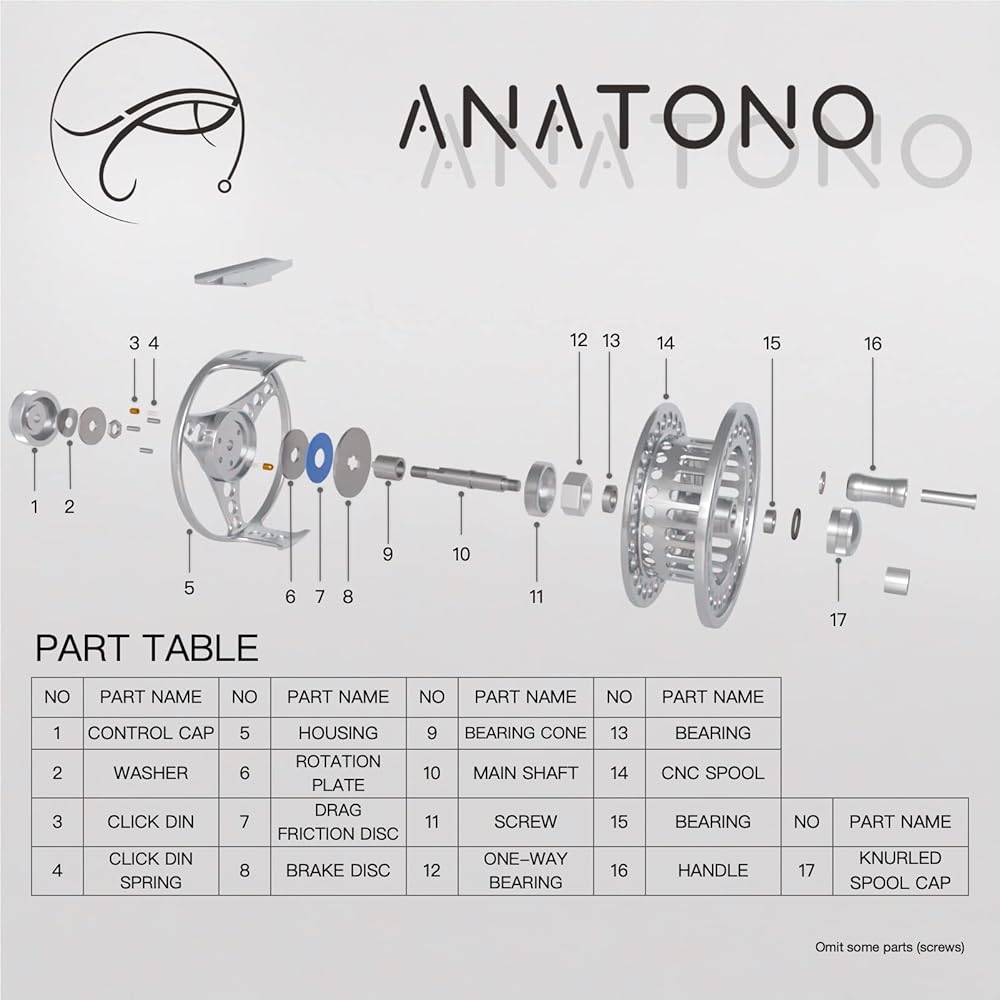 ANATONO
ANATONO

3 4 12 13 14 15 16
1 2 5 6 7 8 9 10 11 17

PART TABLE

| NO | PART NAME | NO | PART NAME | NO | PART NAME | NO | PART NAME | | |
|---|---|---|---|---|---|---|---|---|---|
| 1 | CONTROL CAP | 5 | HOUSING | 9 | BEARING CONE | 13 | BEARING | | |
| 2 | WASHER | 6 | ROTATION PLATE | 10 | MAIN SHAFT | 14 | CNC SPOOL | | |
| 3 | CLICK DIN | 7 | DRAG FRICTION DISC | 11 | SCREW | 15 | BEARING | NO | PART NAME |
| 4 | CLICK DIN SPRING | 8 | BRAKE DISC | 12 | ONE-WAY BEARING | 16 | HANDLE | 17 | KNURLED SPOOL CAP |

Omit some parts (screws)