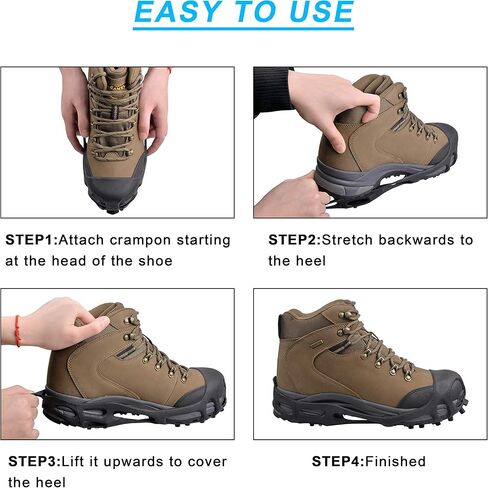 EASY TO USE

STEP1:Attach crampon starting at the head of the shoe

STEP2:Stretch backwards to the heel

STEP3:Lift it upwards to cover the heel

STEP4:Finished