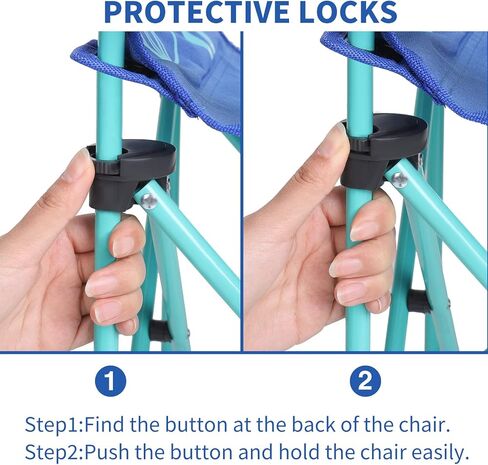 PROTECTIVE LOCKS

1

2

Step1:Find the button at the back of the chair.
Step2:Push the button and hold the chair easily.