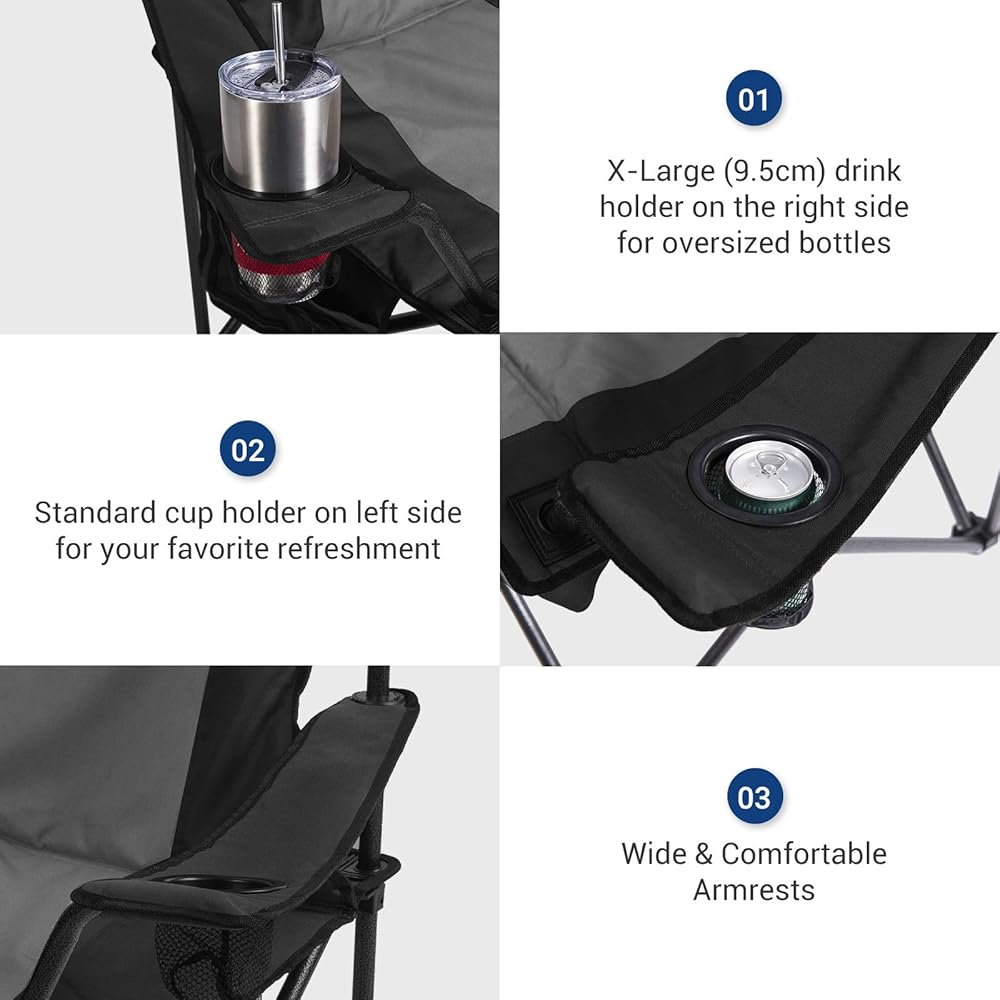 01

X-Large (9.5cm) drink holder on the right side for oversized bottles

02

Standard cup holder on left side for your favorite refreshment

03

Wide & Comfortable Armrests