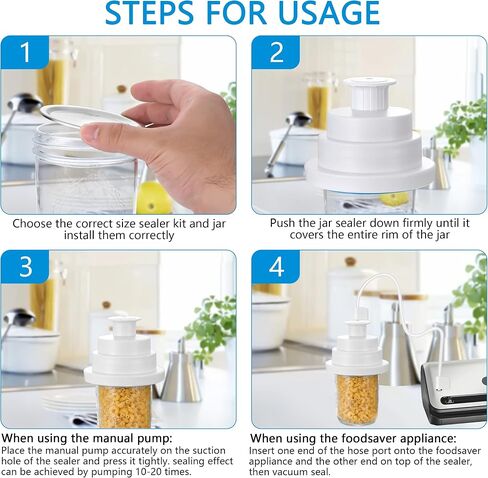 STEPS FOR USAGE

1

Choose the correct size sealer kit and jar install them correctly

2

Push the jar sealer down firmly until it covers the entire rim of the jar

3

When using the manual pump:
Place the manual pump accurately on the suction hole of the sealer and press it tightly. sealing effect can be achieved by pumping 10-20 times.

4

When using the foodsaver appliance:
Insert one end of the hose port onto the foodsaver appliance and the other end on top of the sealer, then vacuum seal.