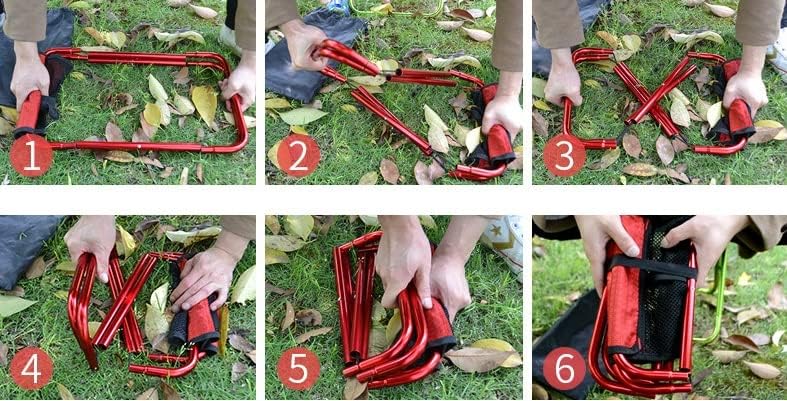 1
2
3
4
5
6