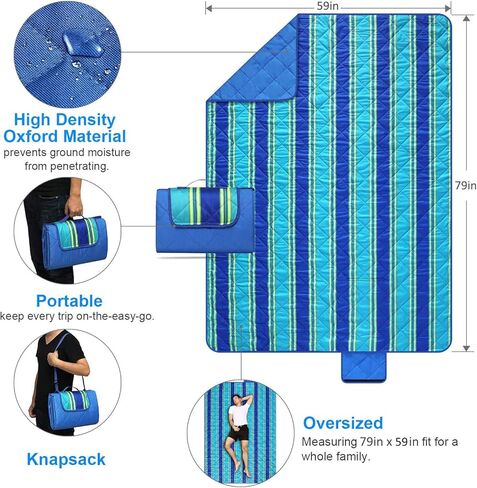 59in

79in

High Density Oxford Material
prevents ground moisture from penetrating.

Portable
keep every trip on-the-easy-go.

Knapsack

Oversized
Measuring 79in x 59in fit for a whole family.