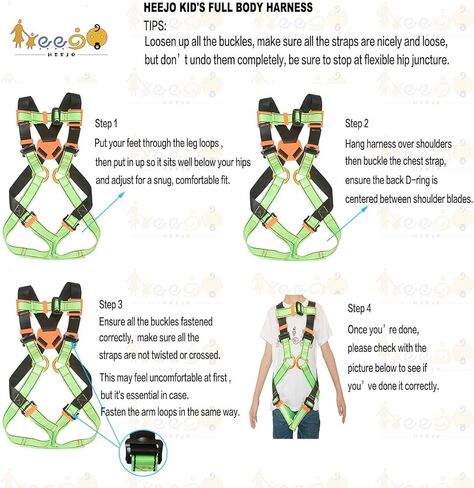 HEEJO

HEEJO KID'S FULL BODY HARNESS

TIPS:

Loosen up all the buckles, make sure all the straps are nicely and loose, but don't undo them completely, be sure to stop at flexible hip juncture.

Step 1

Put your feet through the leg loops , then put in up so it sits well below your hips and adjust for a snug, comfortable fit.

Step 2

Hang harness over shoulders then buckle the chest strap, ensure the back D-ring is centered between shoulder blades.

Step 3

Ensure all the buckles fastened correctly, make sure all the straps are not twisted or crossed.

This may feel uncomfortable at first , but it's essential in case. Fasten the arm loops in the same way.

Step 4

Once you're done, please check with the picture below to see if you've done it correctly.