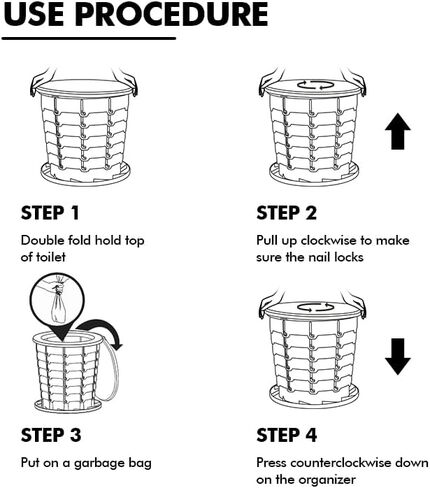 USE PROCEDURE

STEP 1

Double fold hold top of toilet

STEP 2

Pull up clockwise to make sure the nail locks

STEP 3

Put on a garbage bag

STEP 4

Press counterclockwise down on the organizer