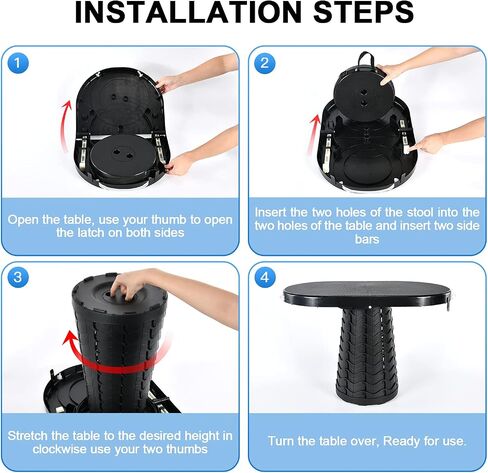 INSTALLATION STEPS

1

Open the table, use your thumb to open the latch on both sides

2

Insert the two holes of the stool into the two holes of the table and insert two side bars

3

Stretch the table to the desired height in clockwise use your two thumbs

4

Turn the table over, Ready for use.