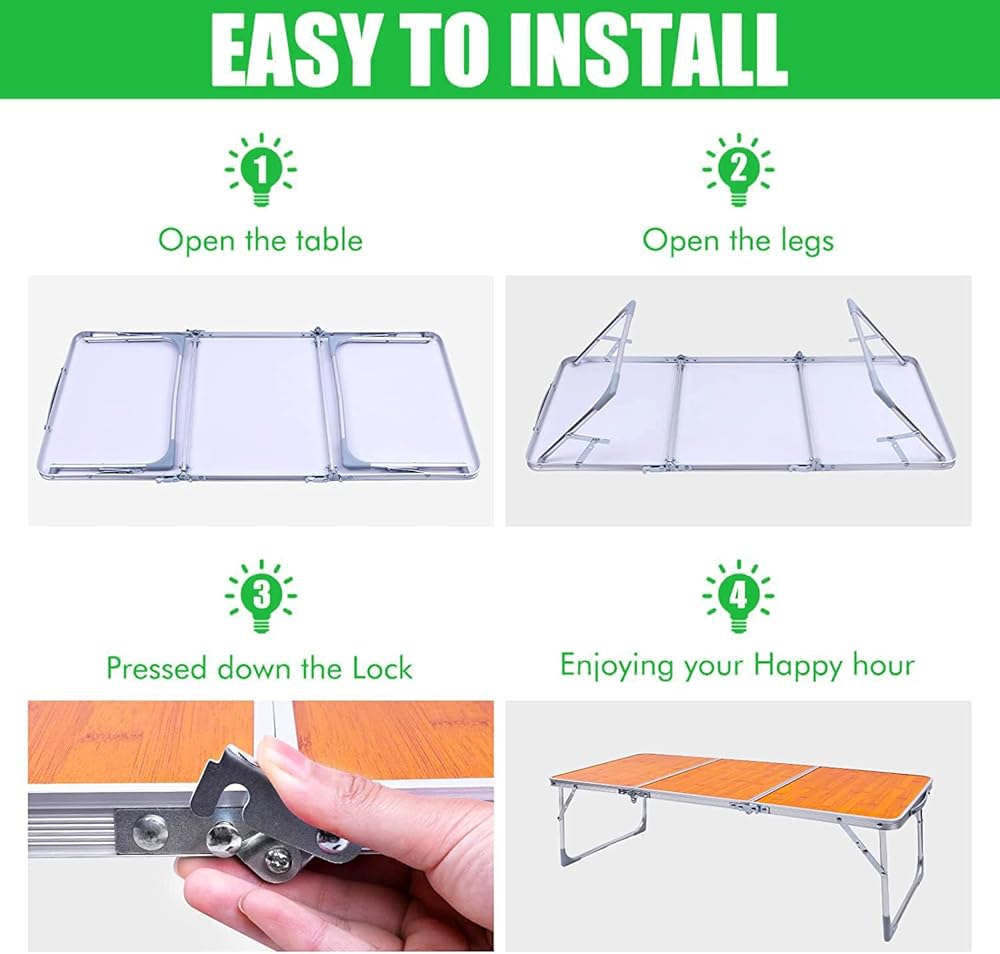 EASY TO INSTALL

1
Open the table

2
Open the legs

3
Pressed down the Lock

4
Enjoying your Happy hour