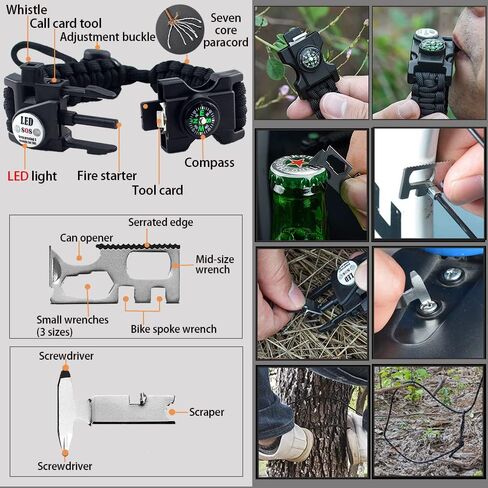 Whistle
Call card tool
Adjustment buckle
Seven core paracord
LED SOS
LED light
Fire starter
Tool card
Compass

Serrated edge
Can opener
Mid-size wrench
Small wrenches (3 sizes)
Bike spoke wrench

Screwdriver
Scraper
Screwdriver

LED