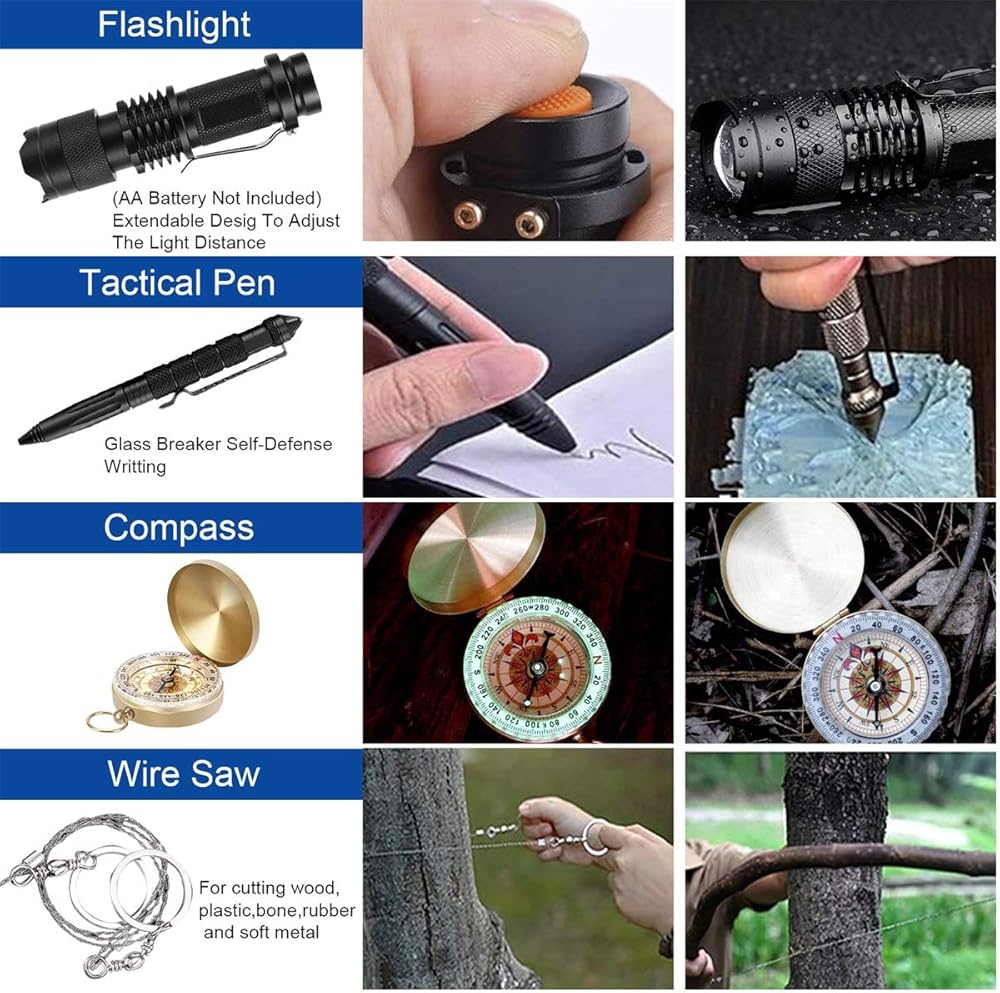 Flashlight

(AA Battery Not Included)
Extendable Desig To Adjust
The Light Distance

Tactical Pen

Glass Breaker Self-Defense
Writting

Compass

Wire Saw

For cutting wood,
plastic,bone,rubber
and soft metal