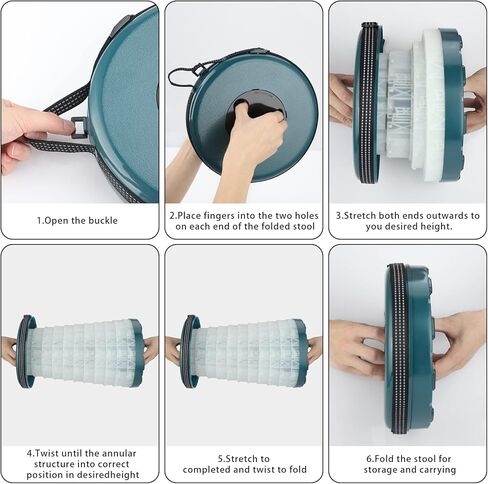 1.Open the buckle

2.Place fingers into the two holes on each end of the folded stool

3.Stretch both ends outwards to you desired height.

4.Twist until the annular structure into correct position in desiredheight

5.Stretch to completed and twist to fold

6.Fold the stool for storage and carrying