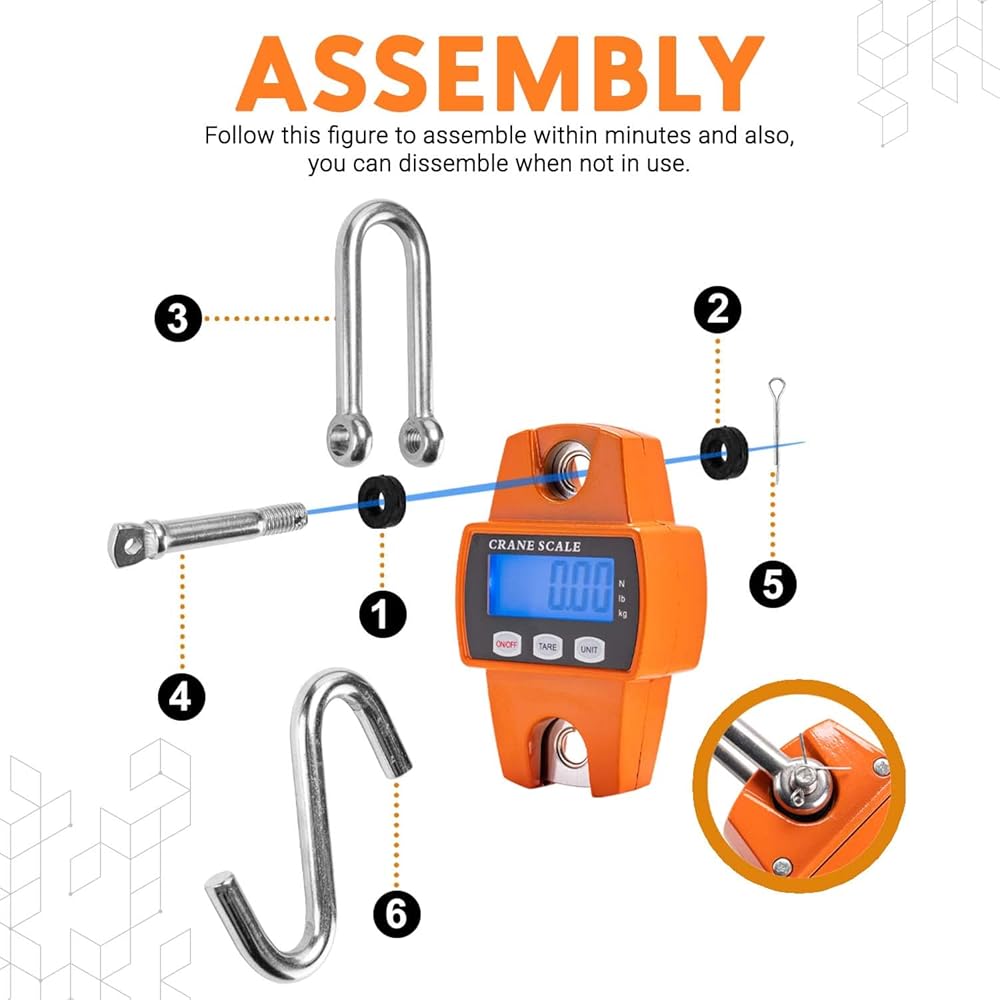 ASSEMBLY

Follow this figure to assemble within minutes and also, you can dissemble when not in use.

3

2

CRANE SCALE

0.00

N
lb
kg

ON/OFF TARE UNIT

1

5

4

6