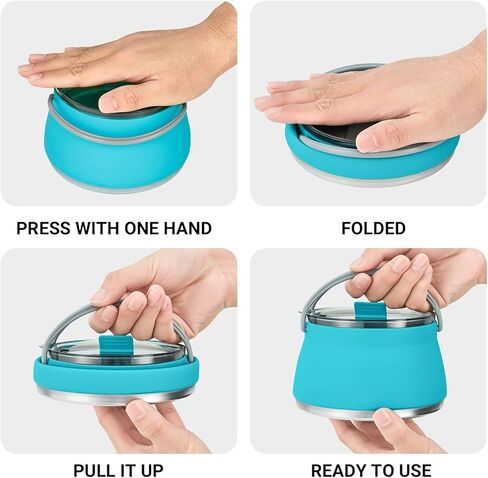 PRESS WITH ONE HAND

FOLDED

PULL IT UP

READY TO USE