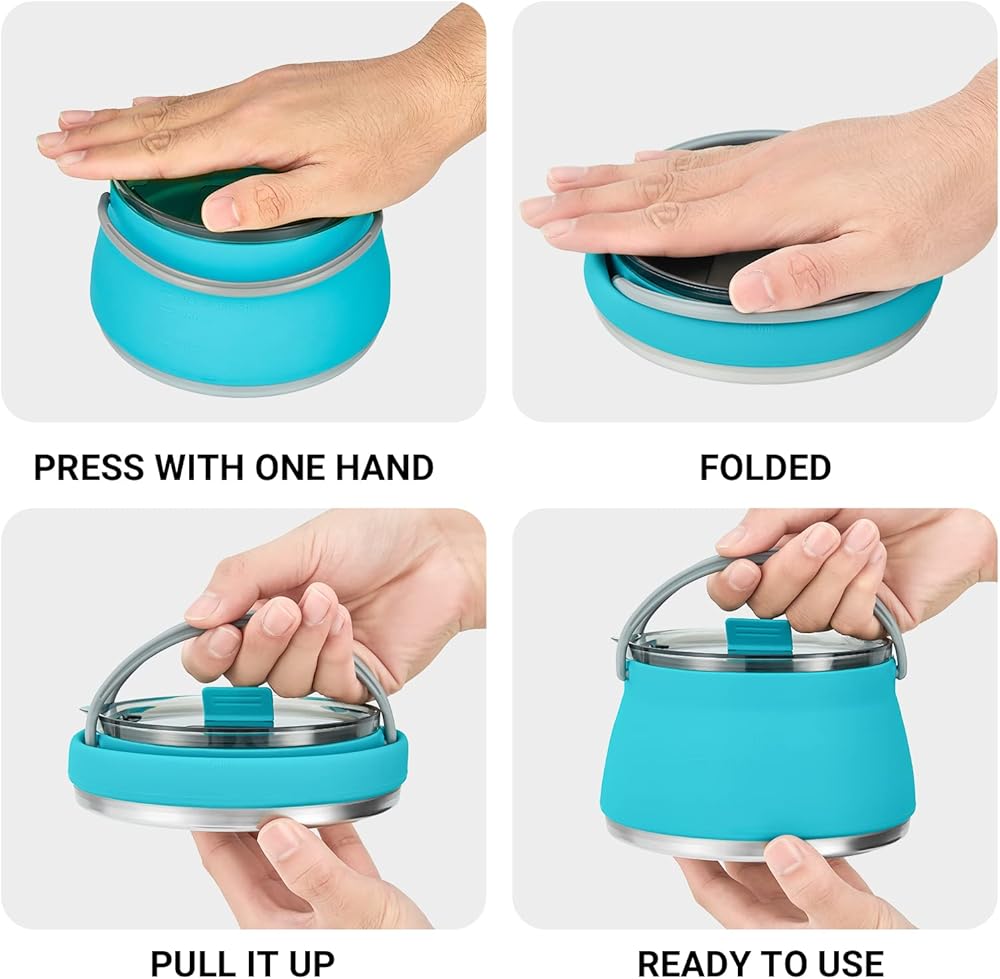 PRESS WITH ONE HAND

FOLDED

PULL IT UP

READY TO USE