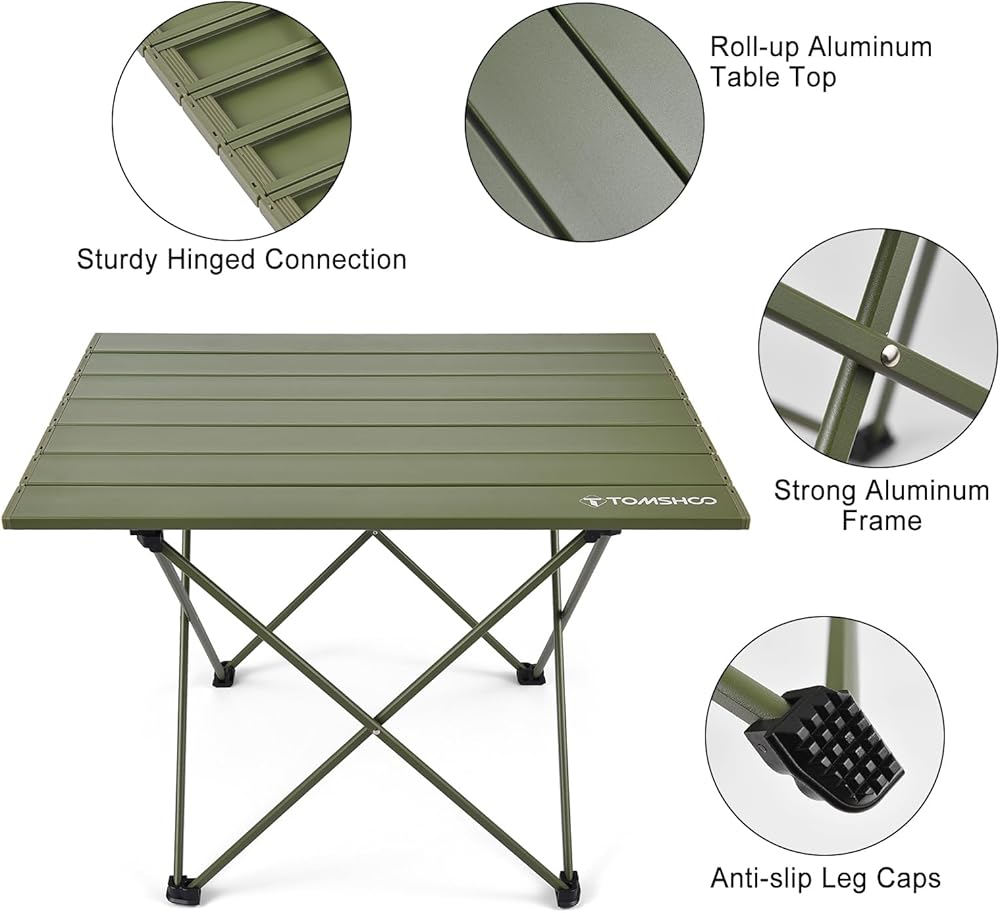 Roll-up Aluminum Table Top

Sturdy Hinged Connection

TOMSHOO

Strong Aluminum Frame

Anti-slip Leg Caps