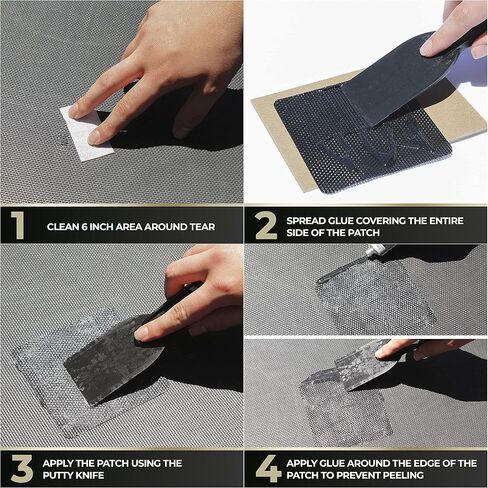 1 CLEAN 6 INCH AREA AROUND TEAR

2 SPREAD GLUE COVERING THE ENTIRE SIDE OF THE PATCH

3 APPLY THE PATCH USING THE PUTTY KNIFE

4 APPLY GLUE AROUND THE EDGE OF THE PATCH TO PREVENT PEELING