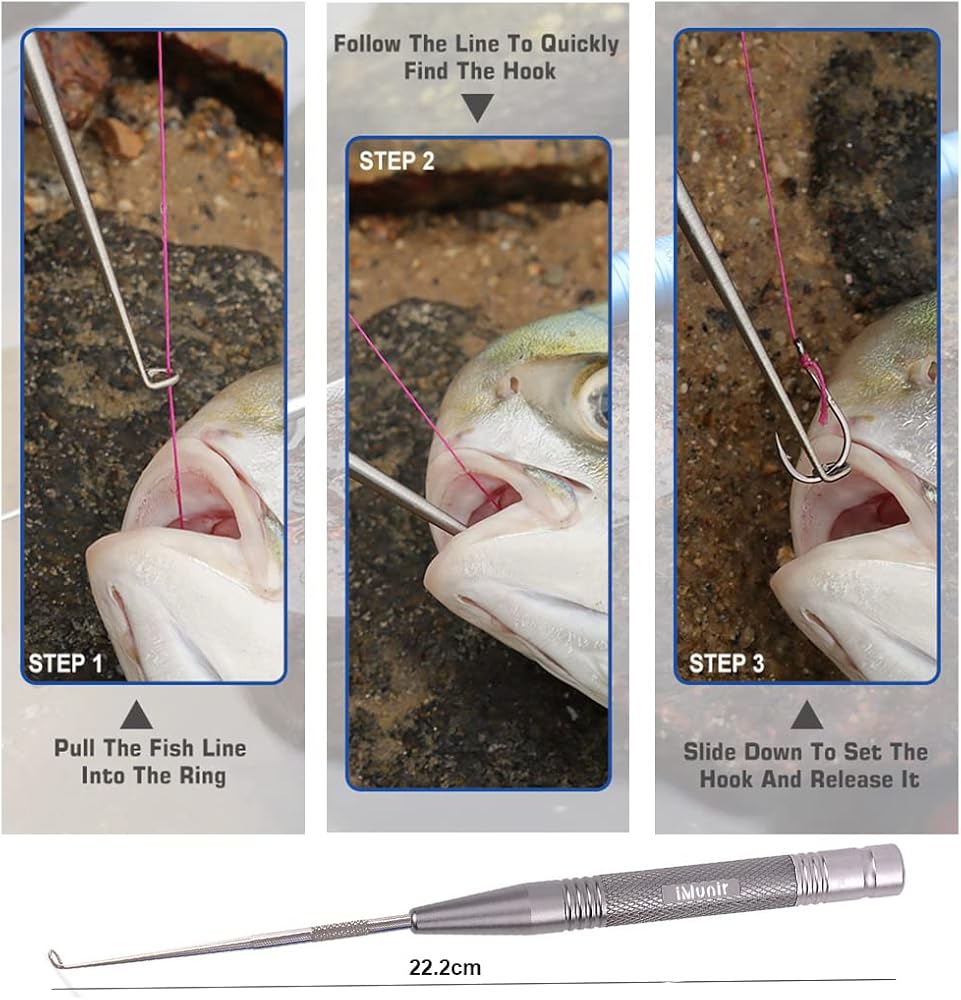 STEP 1

Pull The Fish Line Into The Ring

Follow The Line To Quickly Find The Hook

STEP 2

STEP 3

Slide Down To Set The Hook And Release It

iMunir

22.2cm