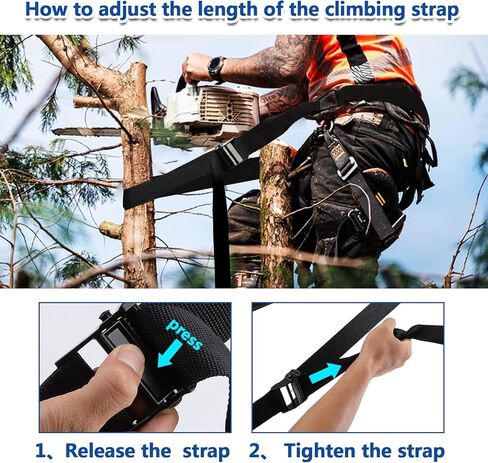 How to adjust the length of the climbing strap

press

1、Release the strap

2、Tighten the strap