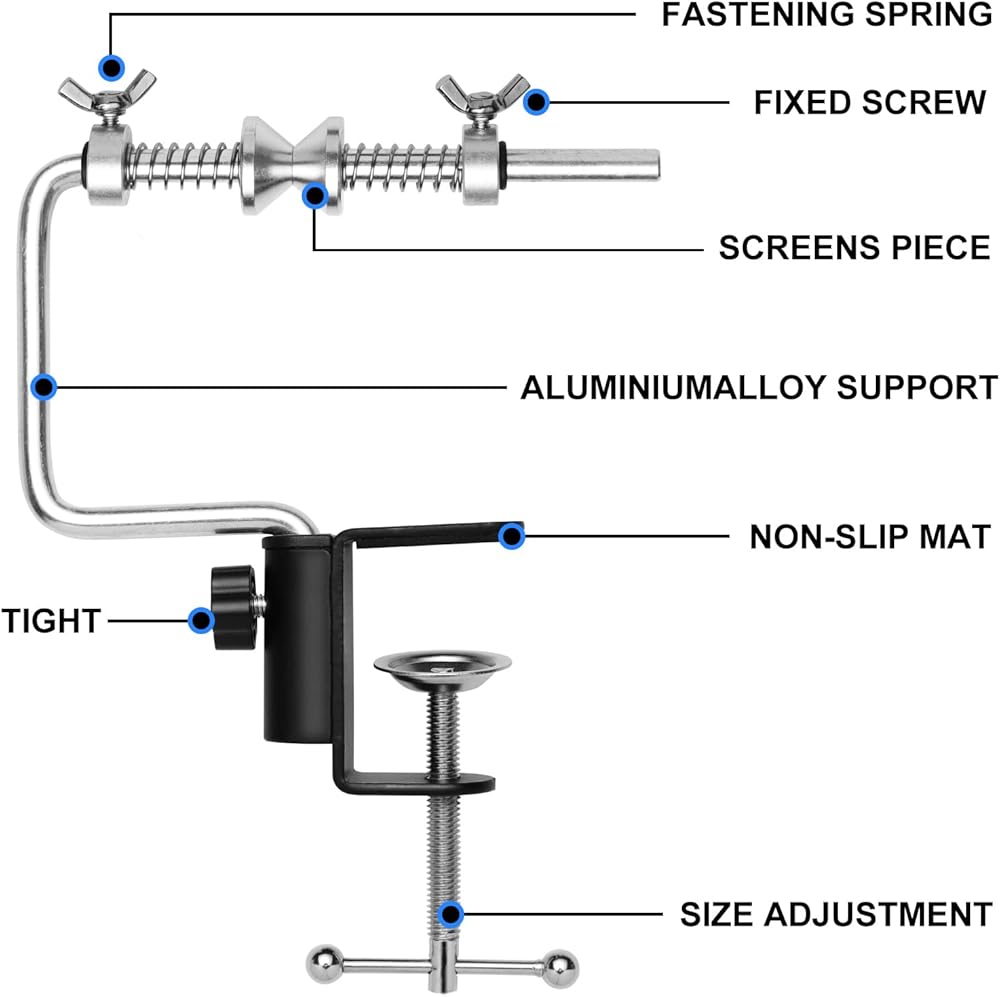 FASTENING SPRING

FIXED SCREW

SCREENS PIECE

ALUMINIUMALLOY SUPPORT

NON-SLIP MAT

TIGHT

SIZE ADJUSTMENT