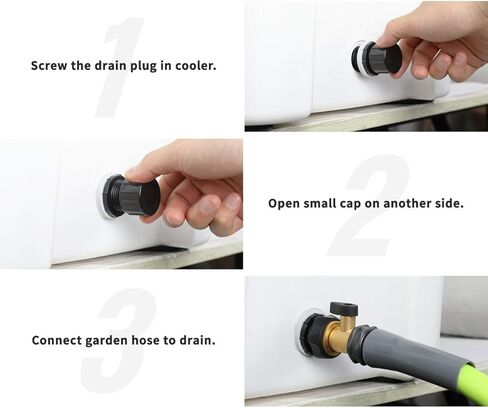 1
Screw the drain plug in cooler.

2
Open small cap on another side.

3
Connect garden hose to drain.