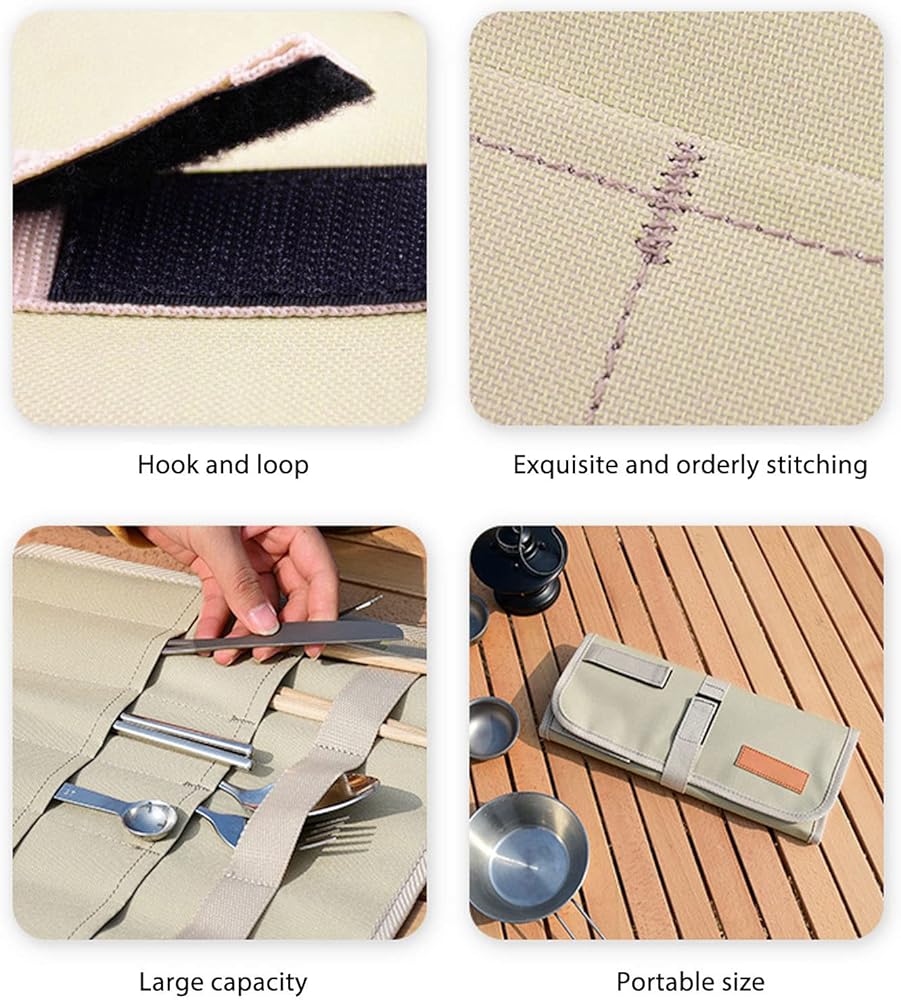 Hook and loop

Exquisite and orderly stitching

Large capacity

Portable size