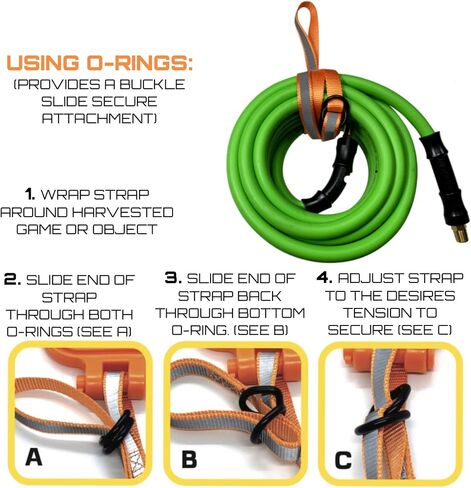 USING O-RINGS:
(PROVIDES A BUCKLE SLIDE SECURE ATTACHMENT)

1. WRAP STRAP AROUND HARVESTED GAME OR OBJECT

2. SLIDE END OF STRAP THROUGH BOTH O-RINGS (SEE A)

3. SLIDE END OF STRAP BACK THROUGH BOTTOM O-RING. (SEE B)

4. ADJUST STRAP TO THE DESIRES TENSION TO SECURE (SEE C)

A

B

C