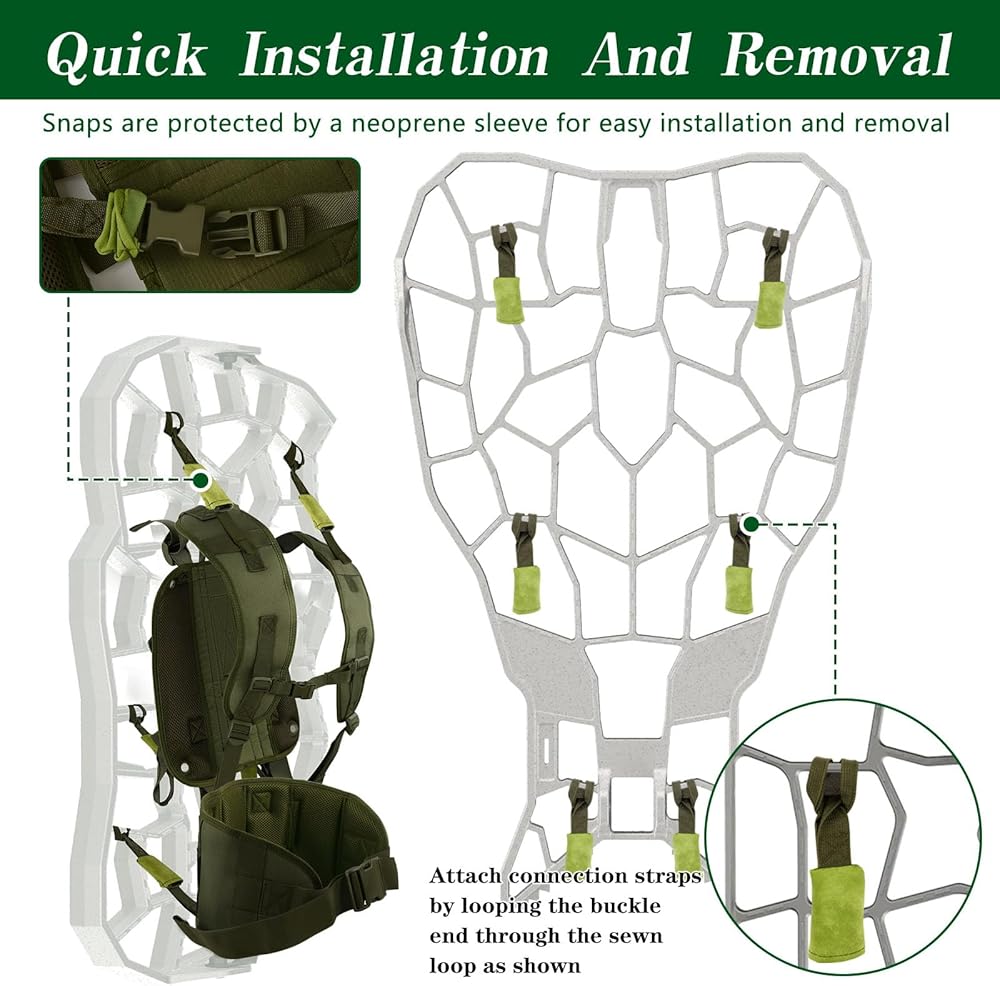 Quick Installation And Removal

Snaps are protected by a neoprene sleeve for easy installation and removal

Attach connection straps by looping the buckle end through the sewn loop as shown