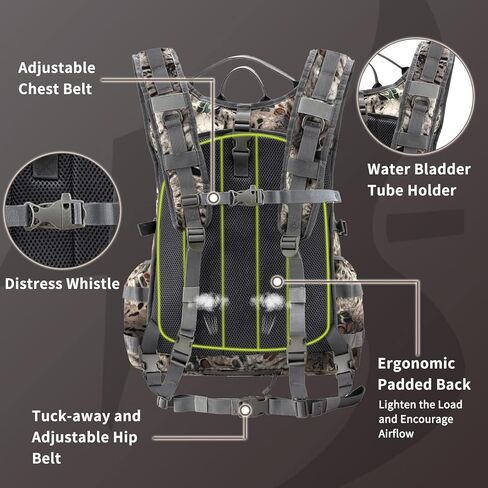 Adjustable Chest Belt

Water Bladder Tube Holder

Distress Whistle

Ergonomic Padded Back

Lighten the Load and Encourage Airflow

Tuck-away and Adjustable Hip Belt