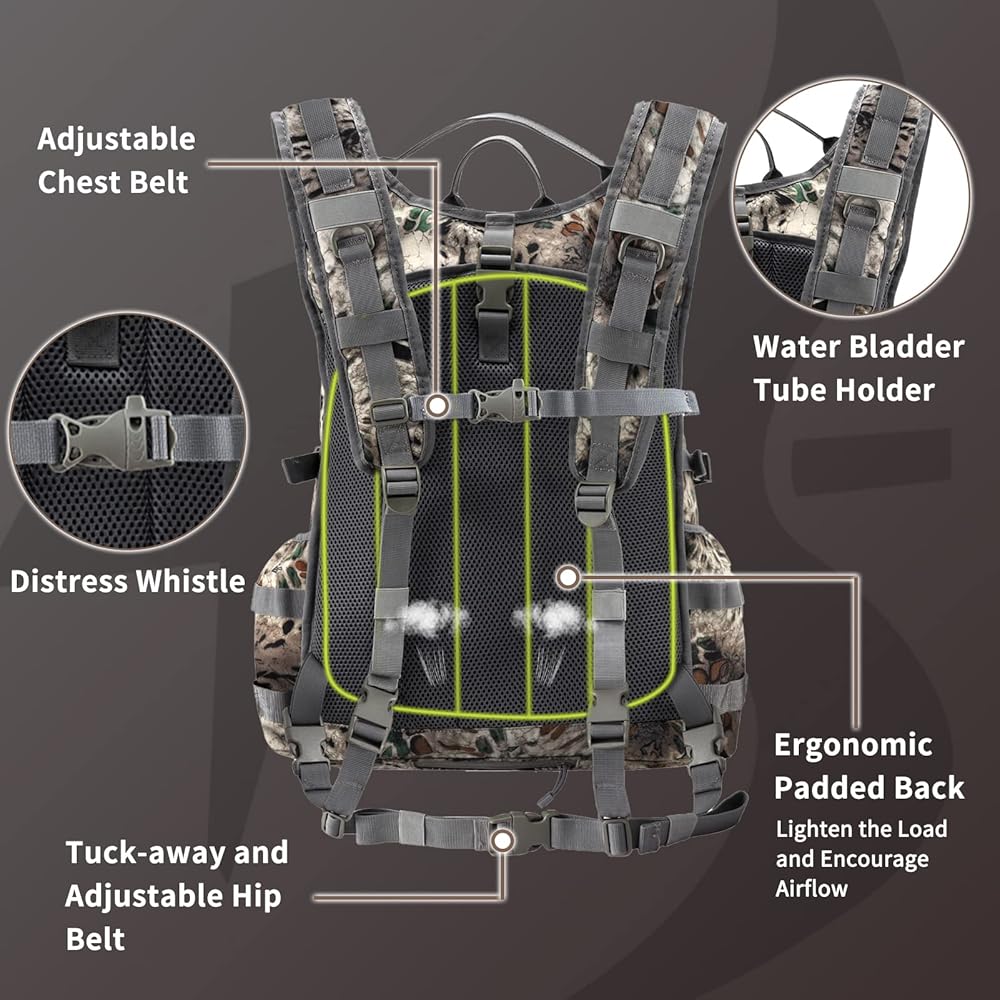 Adjustable Chest Belt

Water Bladder Tube Holder

Distress Whistle

Ergonomic Padded Back

Lighten the Load and Encourage Airflow

Tuck-away and Adjustable Hip Belt