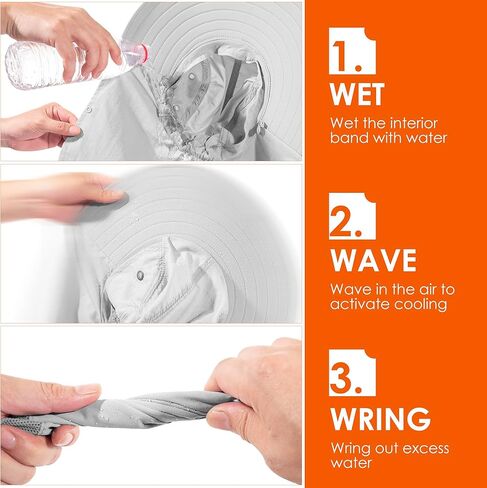 1.
WET
Wet the interior band with water

2.
WAVE
Wave in the air to activate cooling

3.
WRING
Wring out excess water