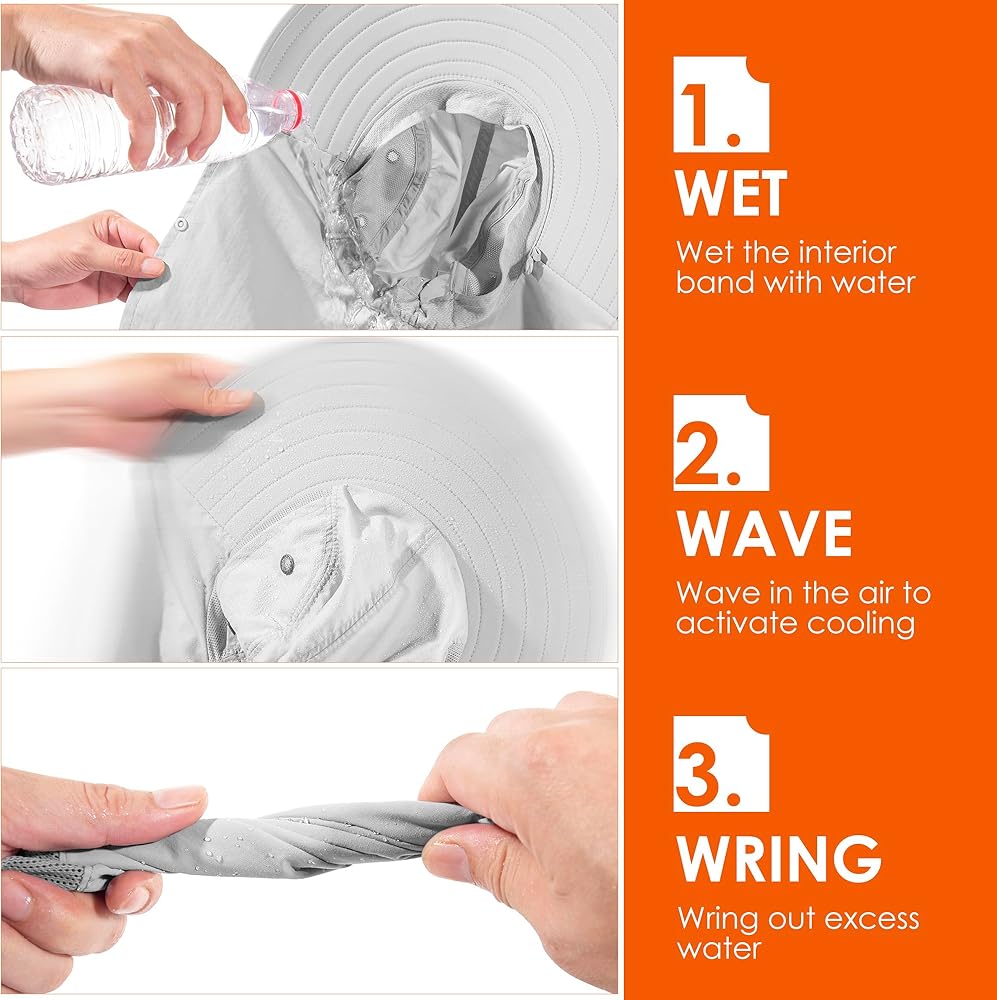 1.
WET
Wet the interior band with water

2.
WAVE
Wave in the air to activate cooling

3.
WRING
Wring out excess water