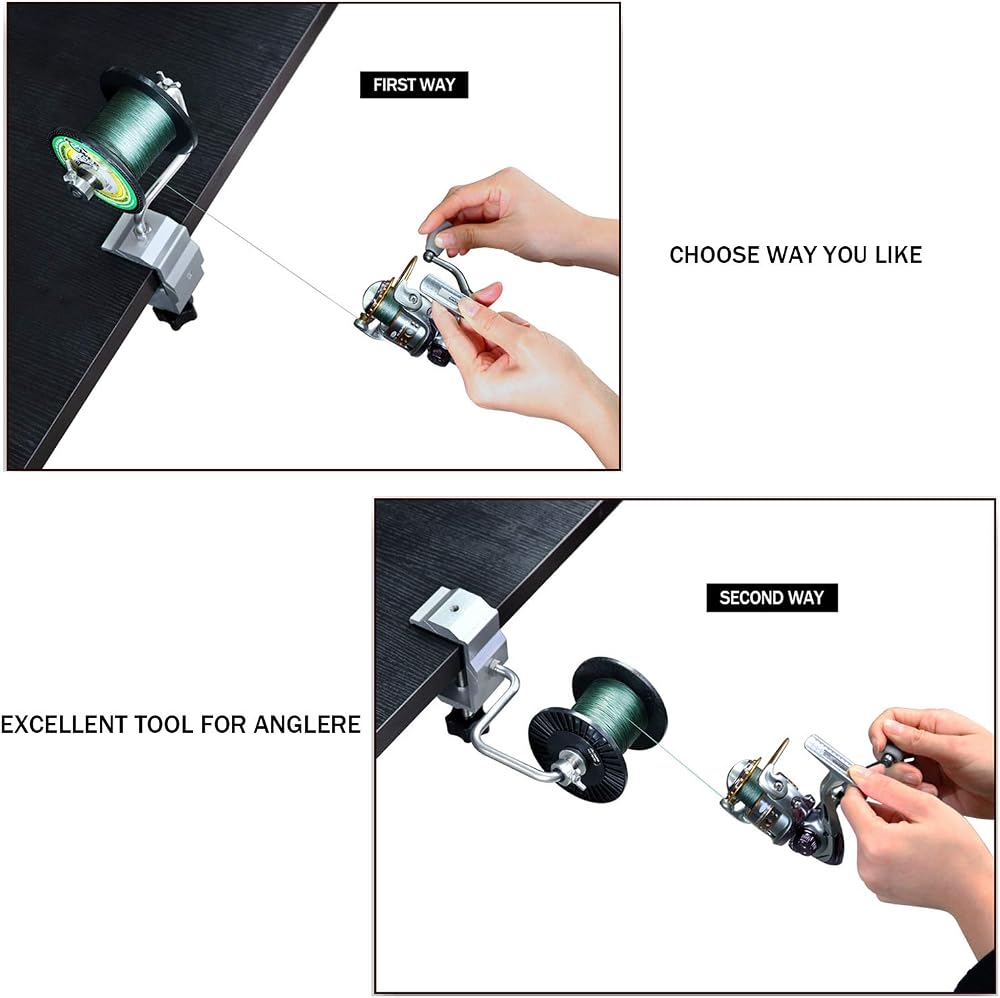 FIRST WAY

CHOOSE WAY YOU LIKE

SECOND WAY

EXCELLENT TOOL FOR ANGLERE