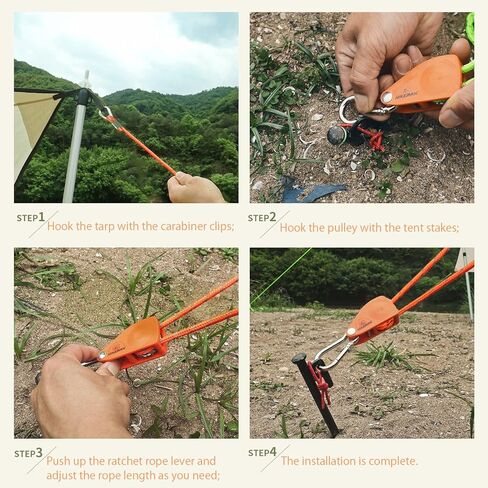 STEP1 Hook the tarp with the carabiner clips;

STEP2 Hook the pulley with the tent stakes;

STEP3 Push up the ratchet rope lever and adjust the rope length as you need;

STEP4 The installation is complete.