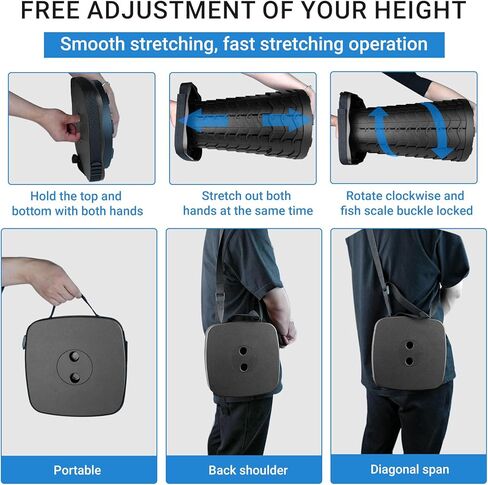 FREE ADJUSTMENT OF YOUR HEIGHT

Smooth stretching, fast stretching operation

Hold the top and bottom with both hands

Stretch out both hands at the same time

Rotate clockwise and fish scale buckle locked

Portable

Back shoulder

Diagonal span