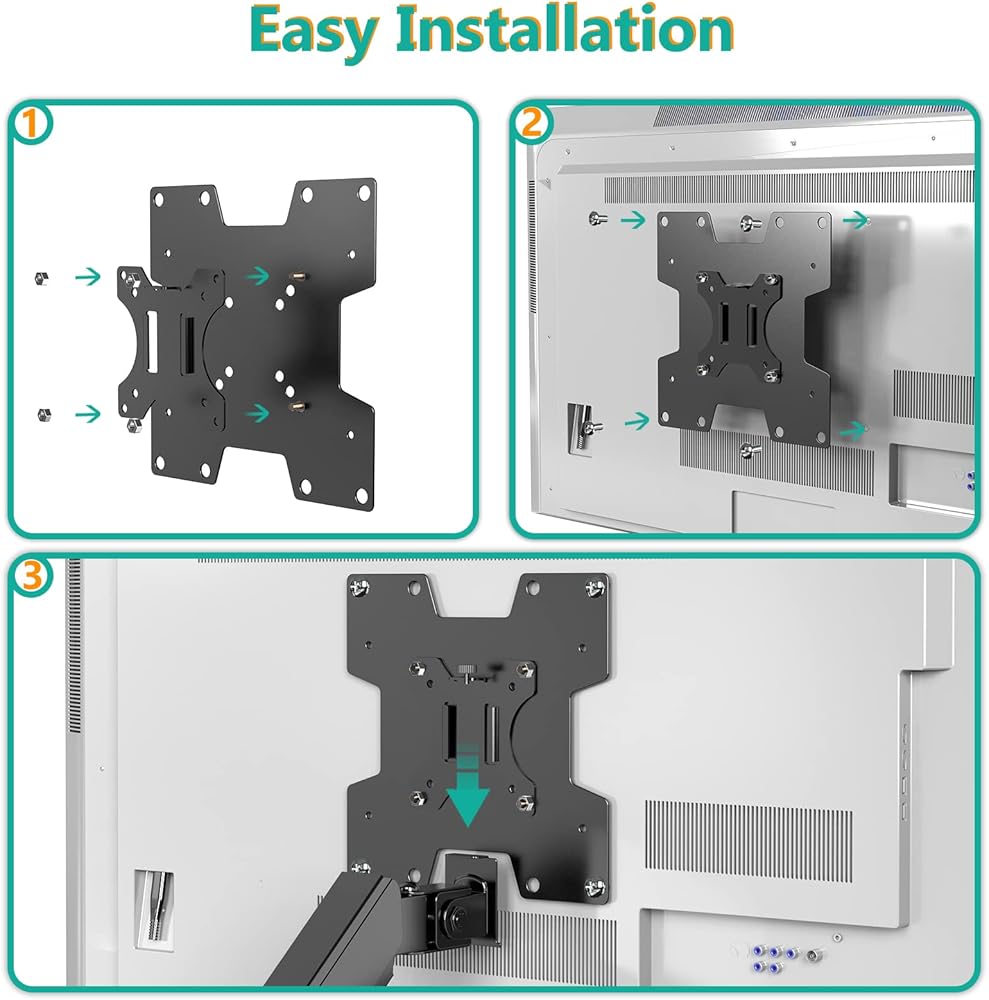 Easy Installation

1

2

3