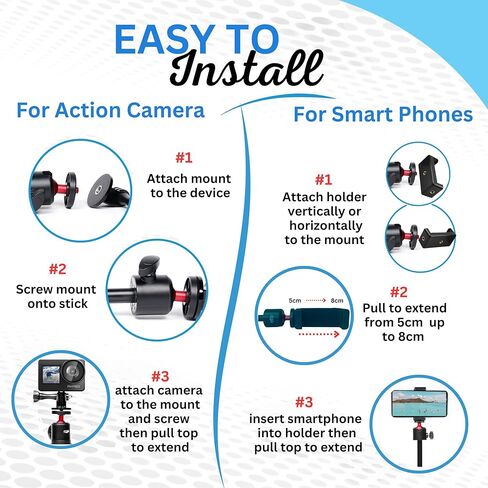 EASY TO
Install

For Action Camera

#1
Attach mount to the device

#2
Screw mount onto stick

#3
attach camera to the mount and screw then pull top to extend

For Smart Phones

#1
Attach holder vertically or horizontally to the mount

5cm 8cm

#2
Pull to extend from 5cm up to 8cm

#3
insert smartphone into holder then pull top to extend