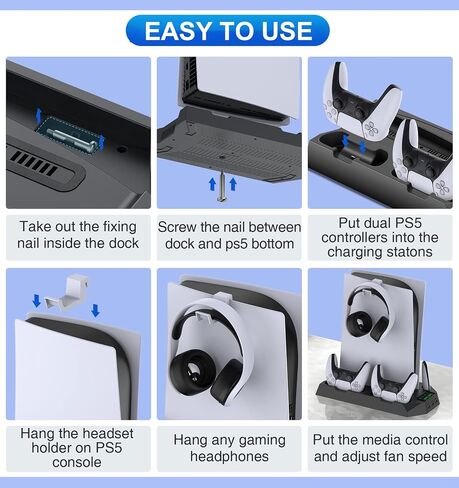 EASY TO USE

Take out the fixing nail inside the dock

Screw the nail between dock and ps5 bottom

Put dual PS5 controllers into the charging statons

Hang the headset holder on PS5 console

Hang any gaming headphones

Put the media control and adjust fan speed