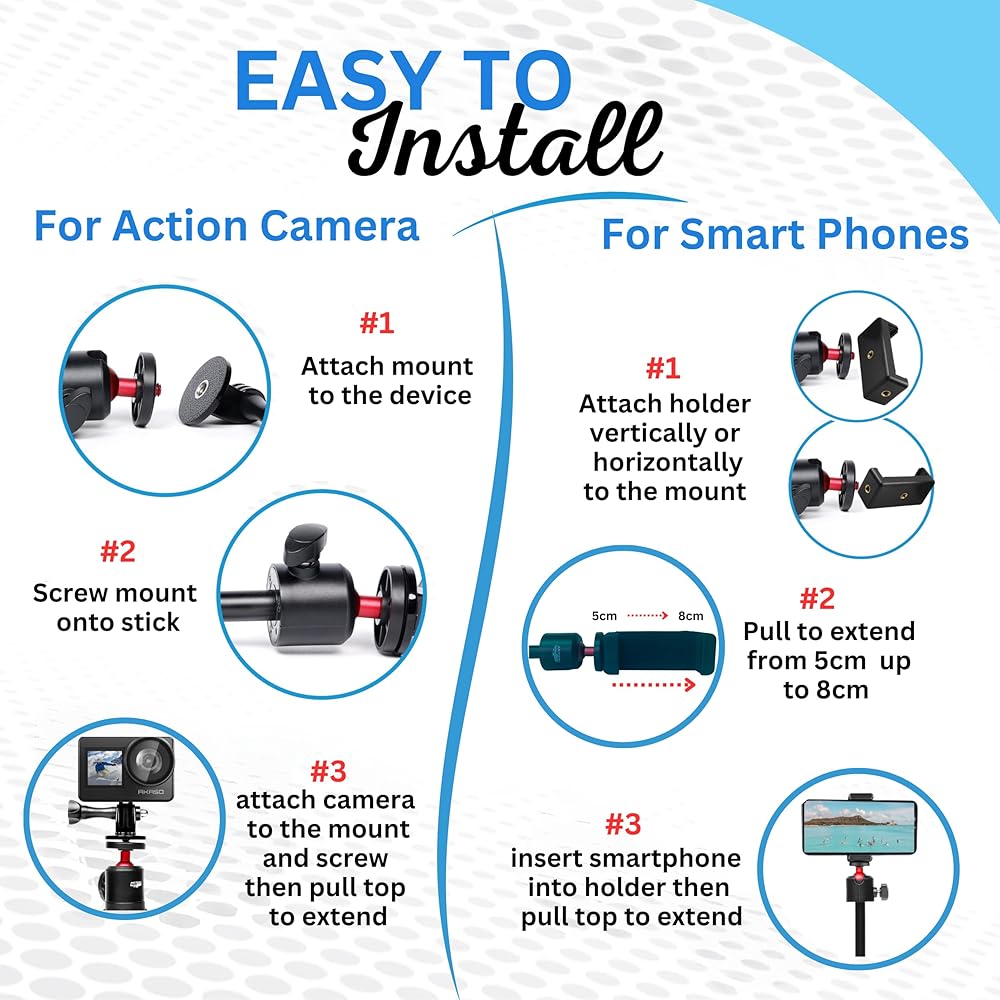 EASY TO
Install

For Action Camera

#1
Attach mount to the device

#2
Screw mount onto stick

AKASO

#3
attach camera to the mount and screw then pull top to extend

For Smart Phones

#1
Attach holder vertically or horizontally to the mount

5cm 8cm

#2
Pull to extend from 5cm up to 8cm

#3
insert smartphone into holder then pull top to extend