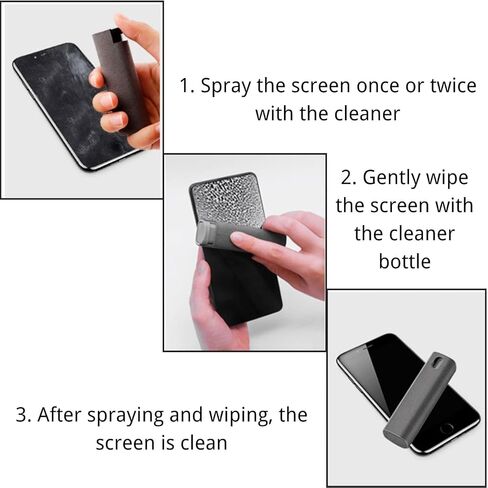 1. Spray the screen once or twice with the cleaner

2. Gently wipe the screen with the cleaner bottle

3. After spraying and wiping, the screen is clean