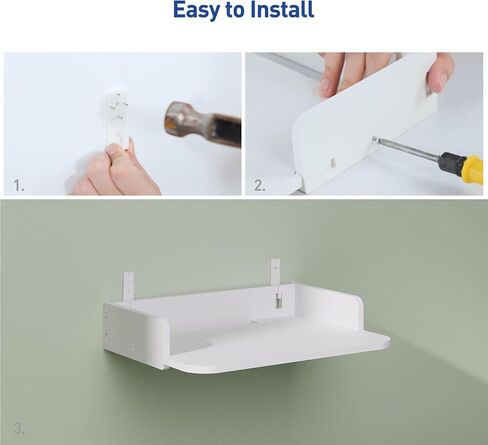 Easy to Install

1.

2.

3.