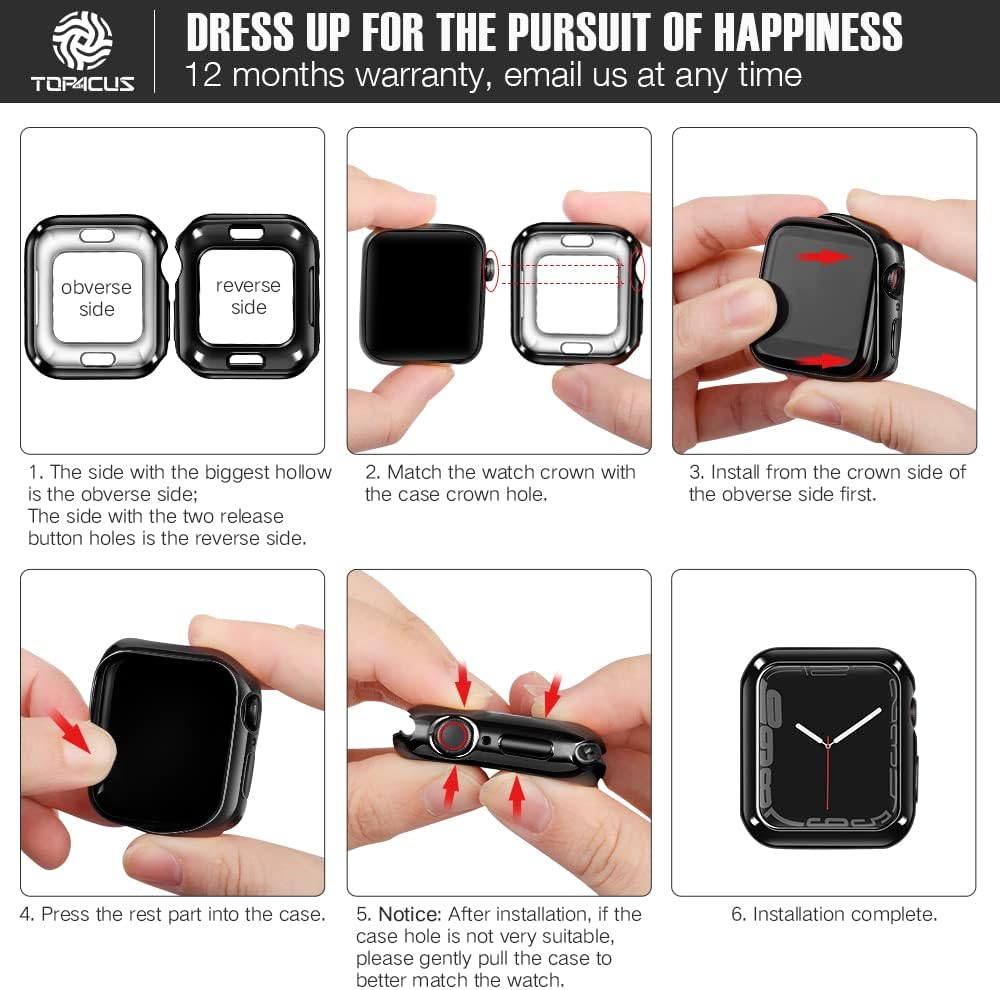 TOP4CUS

DRESS UP FOR THE PURSUIT OF HAPPINESS
12 months warranty, email us at any time

obverse side

reverse side

1. The side with the biggest hollow is the obverse side;
The side with the two release button holes is the reverse side.

2. Match the watch crown with the case crown hole.

3. Install from the crown side of the obverse side first.

4. Press the rest part into the case.

5. Notice: After installation, if the case hole is not very suitable, please gently pull the case to better match the watch.

6. Installation complete.