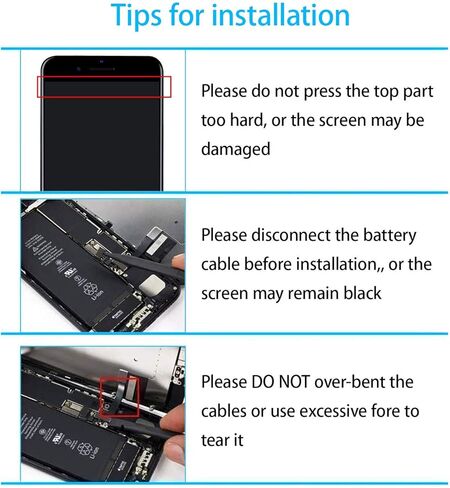 Tips for installation

Please do not press the top part too hard, or the screen may be damaged

Please disconnect the battery cable before installation,, or the screen may remain black

Please DO NOT over-bent the cables or use excessive fore to tear it