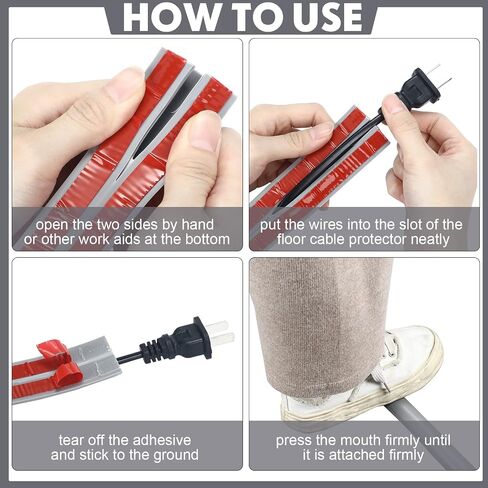 HOW TO USE

open the two sides by hand or other work aids at the bottom

put the wires into the slot of the floor cable protector neatly

tear off the adhesive and stick to the ground

press the mouth firmly until it is attached firmly