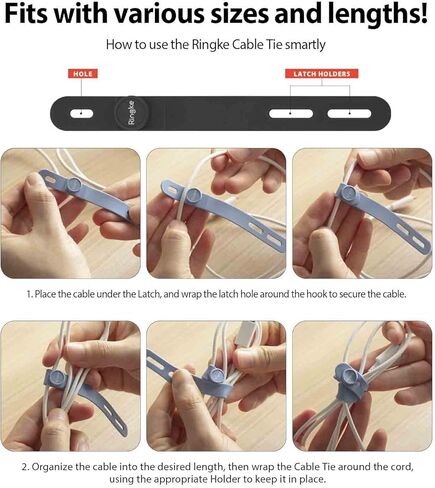 Fits with various sizes and lengths!

How to use the Ringke Cable Tie smartly

HOLE

LATCH HOLDERS

Ringke

1. Place the cable under the Latch, and wrap the latch hole around the hook to secure the cable.

2. Organize the cable into the desired length, then wrap the Cable Tie around the cord, using the appropriate Holder to keep it in place.